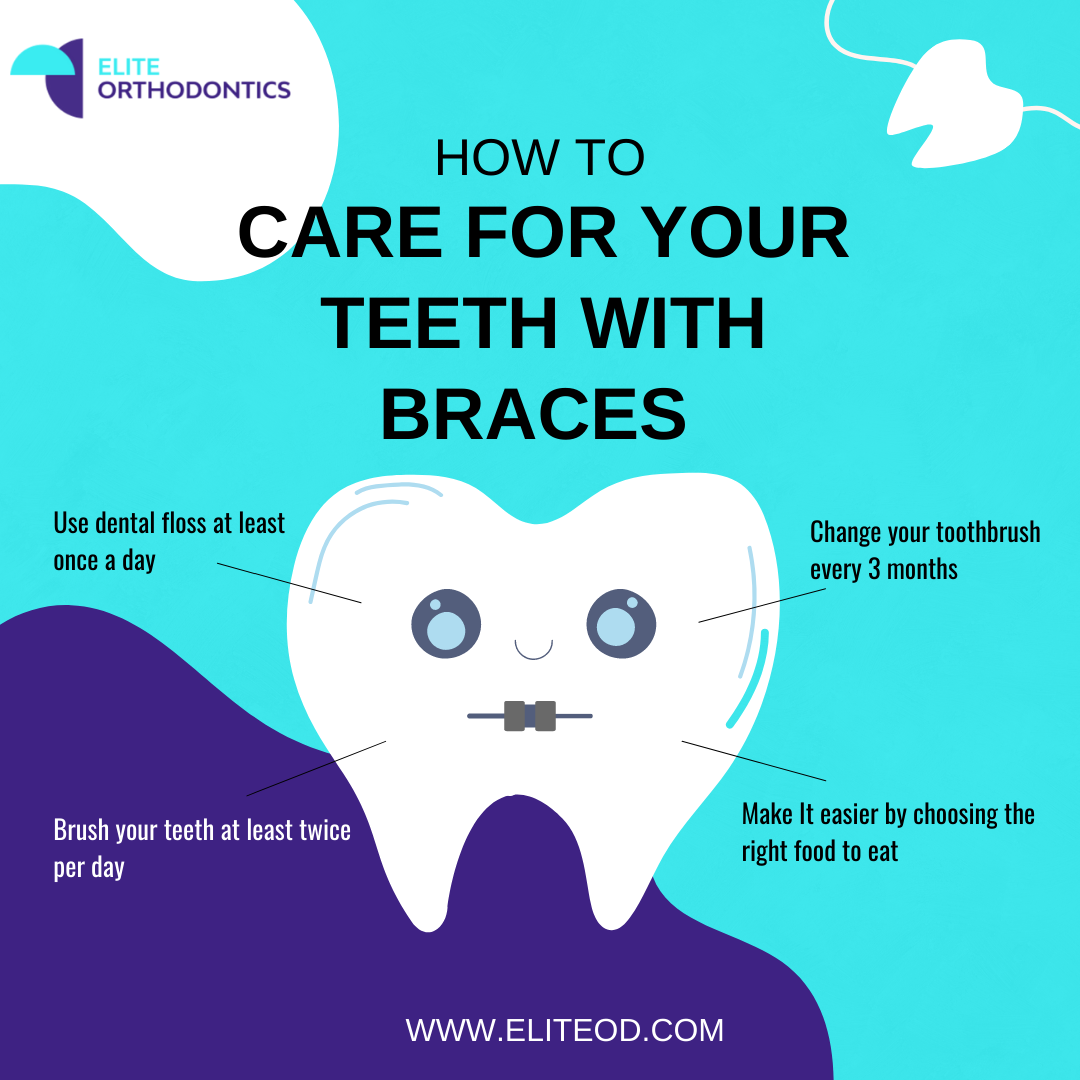 ELITE
ORTHODONTICS

HOW TO
CARE FOR YOUR TEETH WITH BRACES

Use dental floss at least once a day

Change your toothbrush every 3 months

Brush your teeth at least twice per day

Make It easier by choosing the right food to eat

WWW.ELITEOD.COM